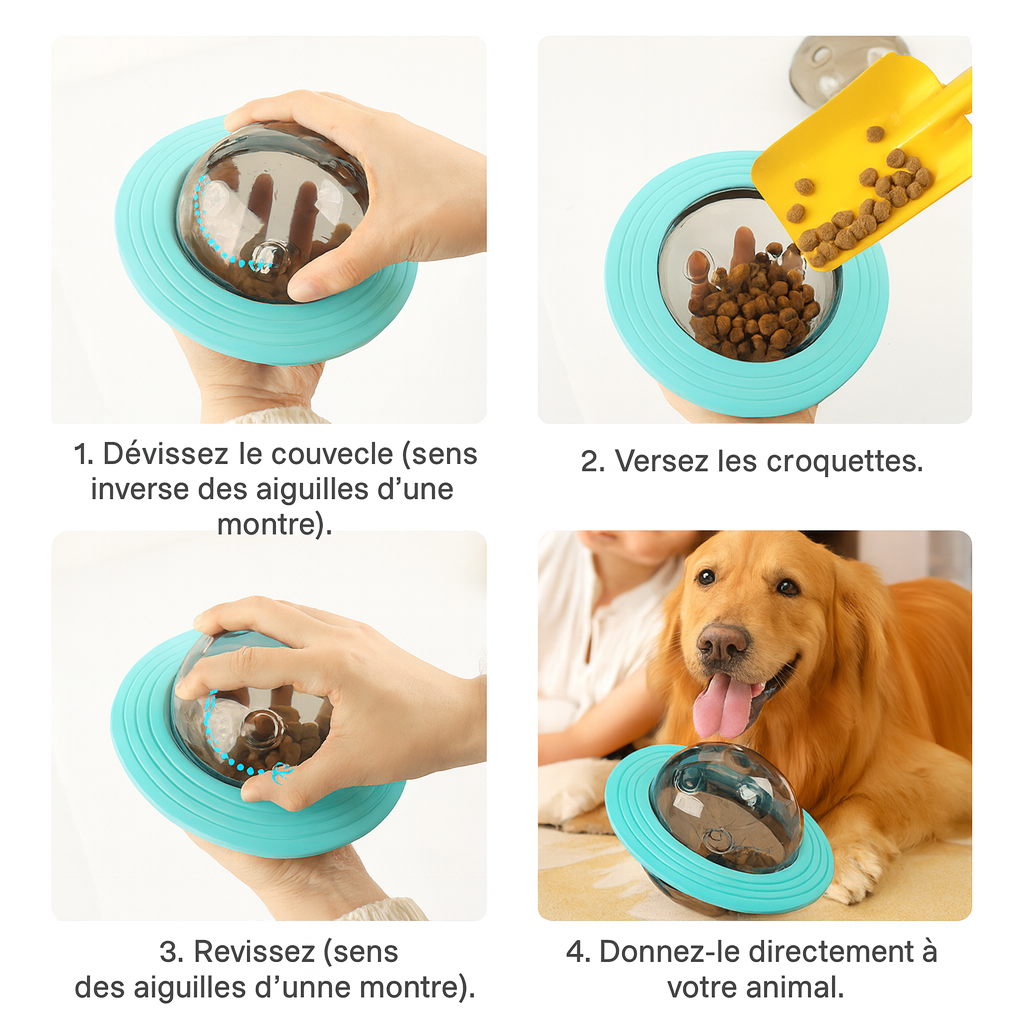 1. Dévissez le couvecle (sens inverse des aiguilles d’une montre).

2. Versez les croquettes.

3. Revissez (sens des aiguilles d’unne montre).

4. Donnez-le directement à votre animal.