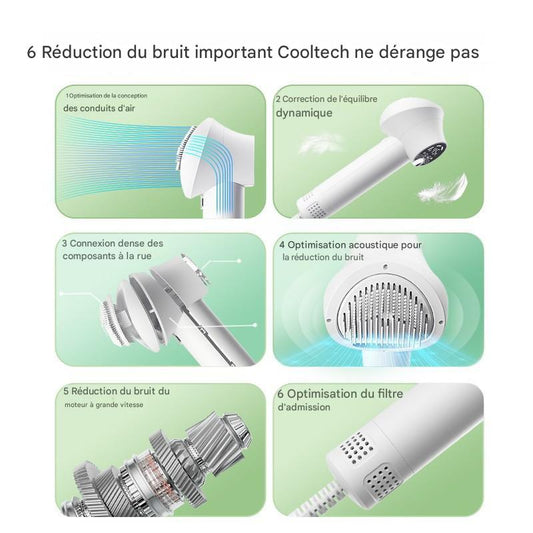 6 Réduction du bruit important Cooltech ne dérange pas

1Optimisation de la conception des conduits d'air

2 Correction de l'équilibre dynamique

3 Connexion dense des composants à la rue

4 Optimisation acoustique pour la réduction du bruit

5 Réduction du bruit du moteur à grande vitesse

6 Optimisation du filtre d'admission