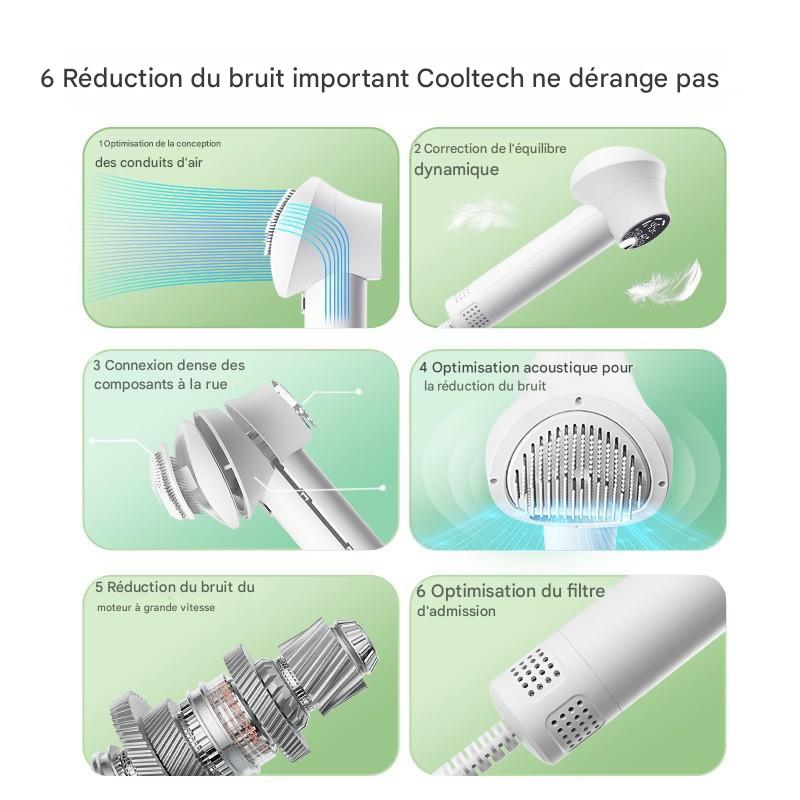 6 Réduction du bruit important Cooltech ne dérange pas

1Optimisation de la conception des conduits d'air

2 Correction de l'équilibre dynamique

3 Connexion dense des composants à la rue

4 Optimisation acoustique pour la réduction du bruit

5 Réduction du bruit du moteur à grande vitesse

6 Optimisation du filtre d'admission