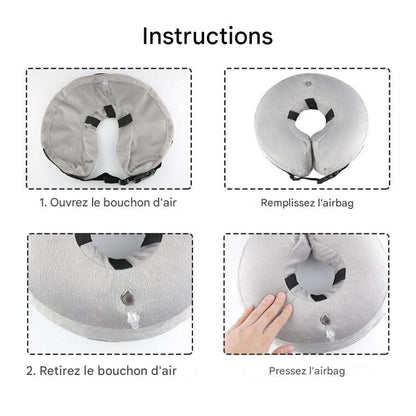 Instructions

1. Ouvrez le bouchon d'air

Remplissez l'airbag

2. Retirez le bouchon d'air

Pressez l'airbag