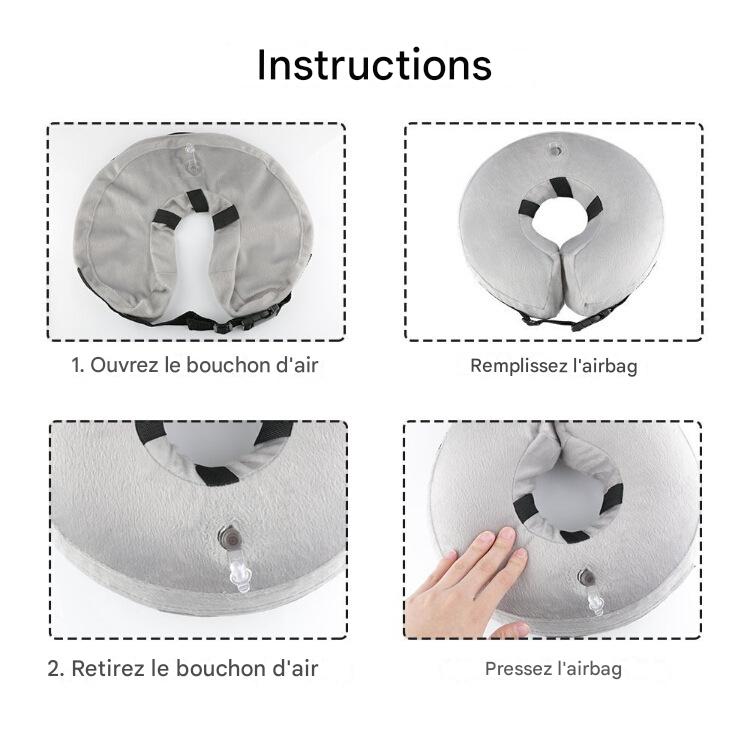 Instructions

1. Ouvrez le bouchon d'air

Remplissez l'airbag

2. Retirez le bouchon d'air

Pressez l'airbag