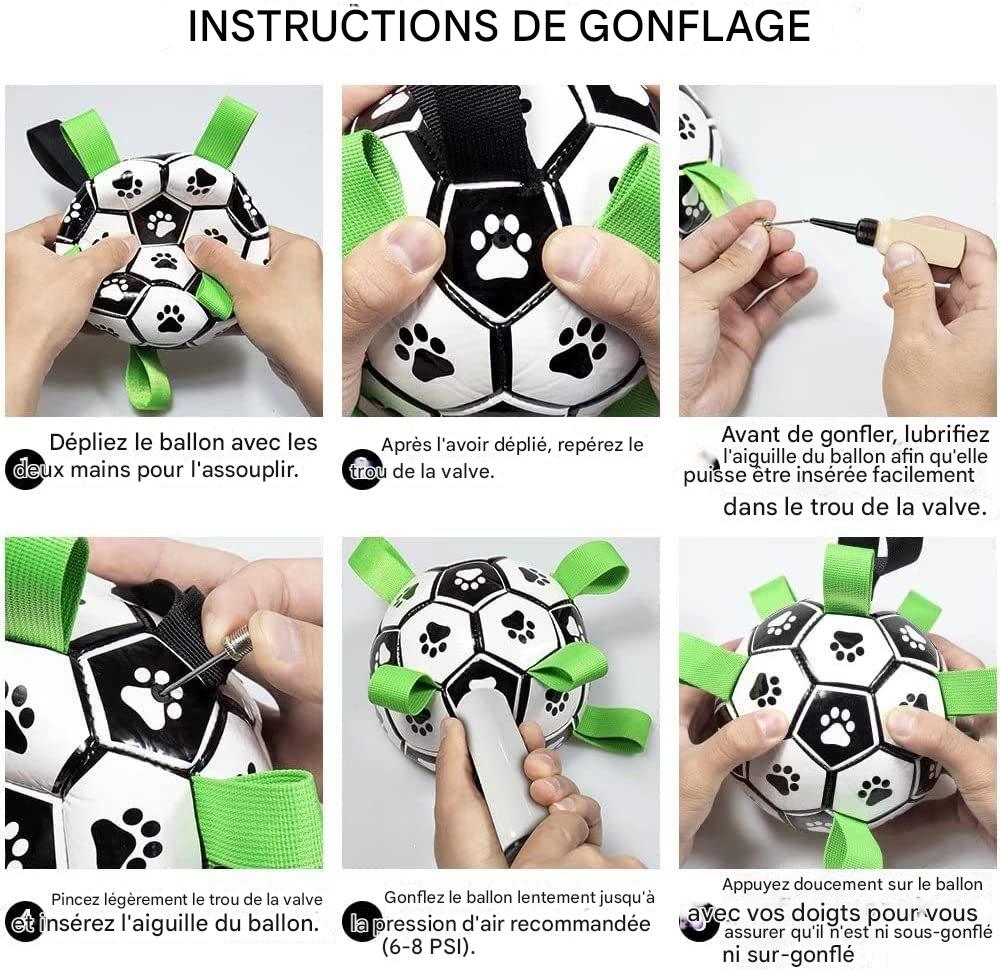 INSTRUCTIONS DE GONFLAGE

Dépliez le ballon avec les deux mains pour l'assouplir.

Après l'avoir déplié, repérez le trou de la valve.

Avant de gonfler, lubrifiez l'aiguille du ballon afin qu'elle puisse être insérée facilement dans le trou de la valve.

Pincez légèrement le trou de la valve et insérez l'aiguille du ballon.

Gonflez le ballon lentement jusqu'à la pression d'air recommandée (6-8 PSI).

Appuyez doucement sur le ballon avec vos doigts pour vous assurer qu'il n'est ni sous-gonflé ni sur-gonflé