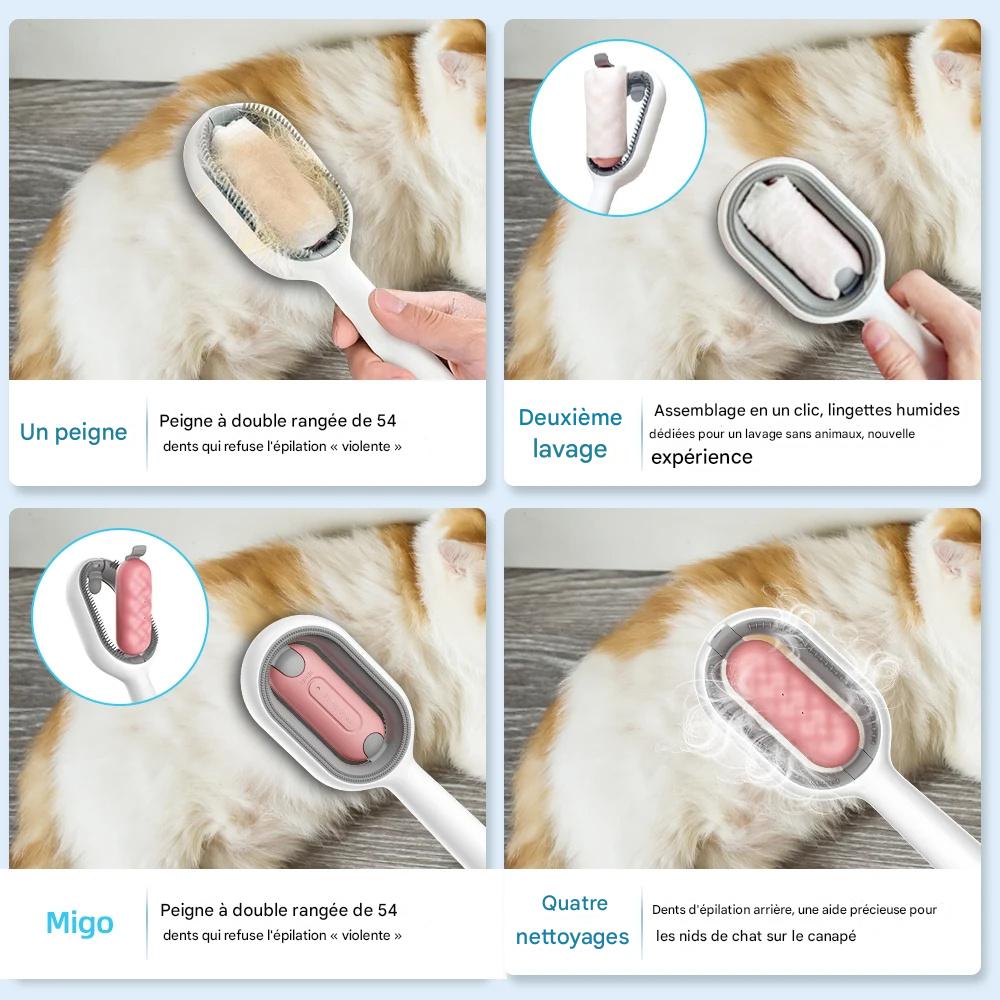 Un peigne

Peigne à double rangée de 54 dents qui refuse l'épilation « violente »

Deuxième lavage

Assemblage en un clic, lingettes humides dédiées pour un lavage sans animaux, nouvelle expérience

Migo

Peigne à double rangée de 54 dents qui refuse l'épilation « violente »

Quatre nettoyages

Dents d'épilation arrière, une aide précieuse pour les nids de chat sur le canapé