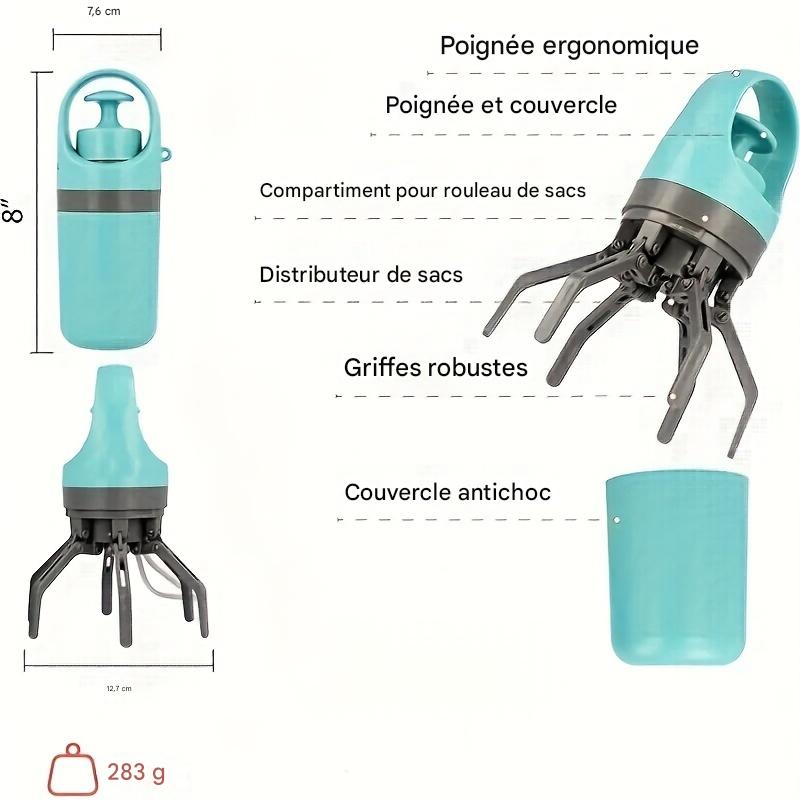 7,6 cm

8"

12,7 cm

283 g

Poignée ergonomique

Poignée et couvercle

Compartiment pour rouleau de sacs

Distributeur de sacs

Griffes robustes

Couvercle antichoc