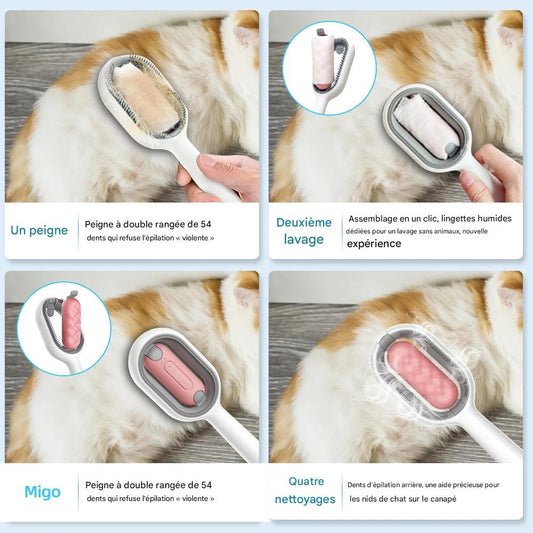 Un peigne

Peigne à double rangée de 54 dents qui refuse l'épilation « violente »

Deuxième lavage

Assemblage en un clic, lingettes humides dédiées pour un lavage sans animaux, nouvelle expérience

Migo

Peigne à double rangée de 54 dents qui refuse l'épilation « violente »

Quatre nettoyages

Dents d'épilation arrière, une aide précieuse pour les nids de chat sur le canapé